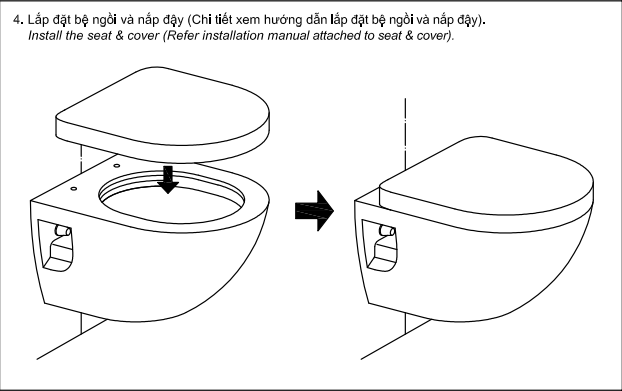 4. Lắp đặt bệ ngồi và nắp đậy (Chi tiết xem hướng dẫn lắp đặt bệ ngồi và nắp đậy).
Install the seat & cover (Refer installation manual attached to seat & cover).