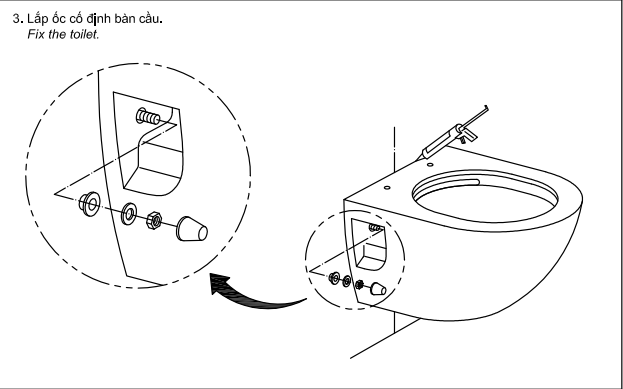 3. Lắp ốc cố định bàn cầu.
Fix the toilet.