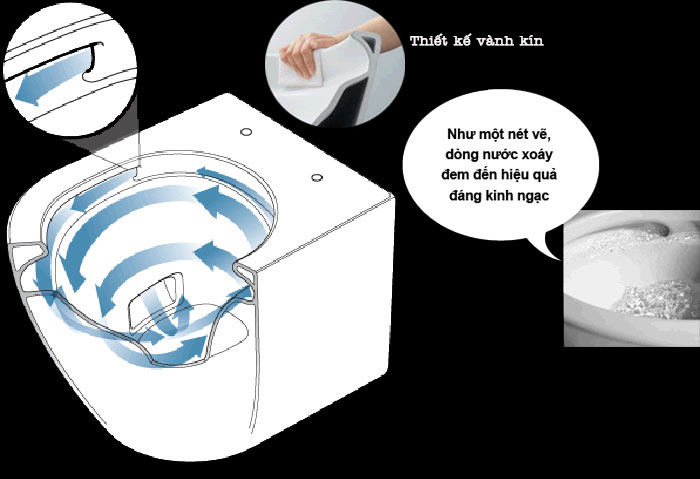 Thiết kế vành kín

Như một nét vẽ, dòng nước xoáy đem đến hiệu quả đáng kinh ngạc